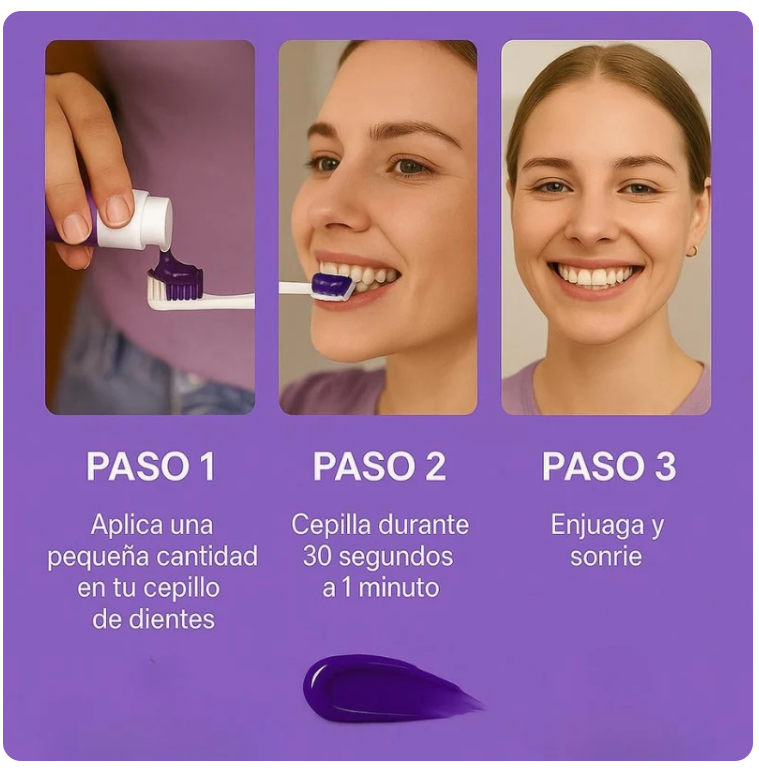 PASO 1

Aplica una pequeña cantidad en tu cepillo de dientes

PASO 2

Cepilla durante 30 segundos a 1 minuto

PASO 3

Enjuaga y sonrie